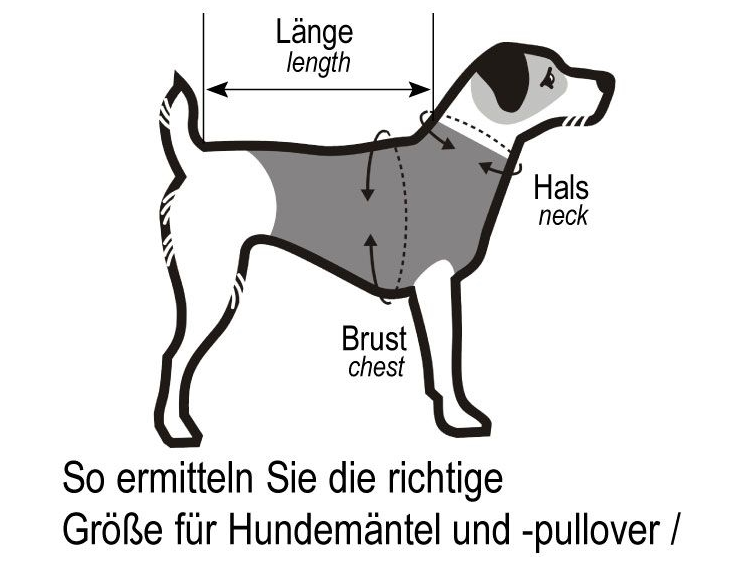 Länge
length

Hals
neck

Brust
chest

So ermitteln Sie die richtige Größe für Hundemäntel und -pullover /